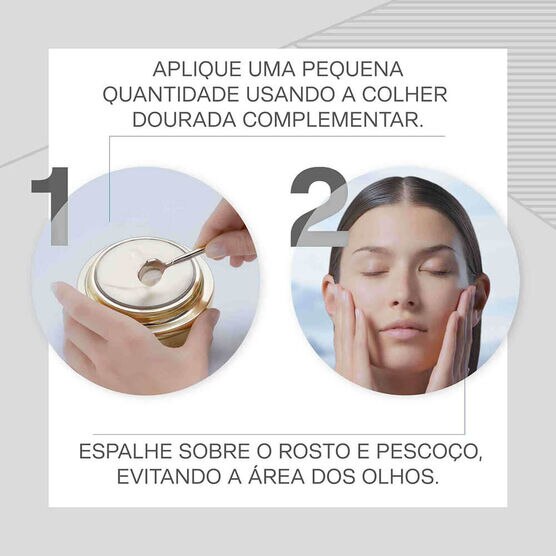 APLIQUE UMA PEQUENA QUANTIDADE USANDO A COLHER DOURADA COMPLEMENTAR.

1

2

ESPALHE SOBRE O ROSTO E PESCOÇO, EVITANDO A ÁREA DOS OLHOS.